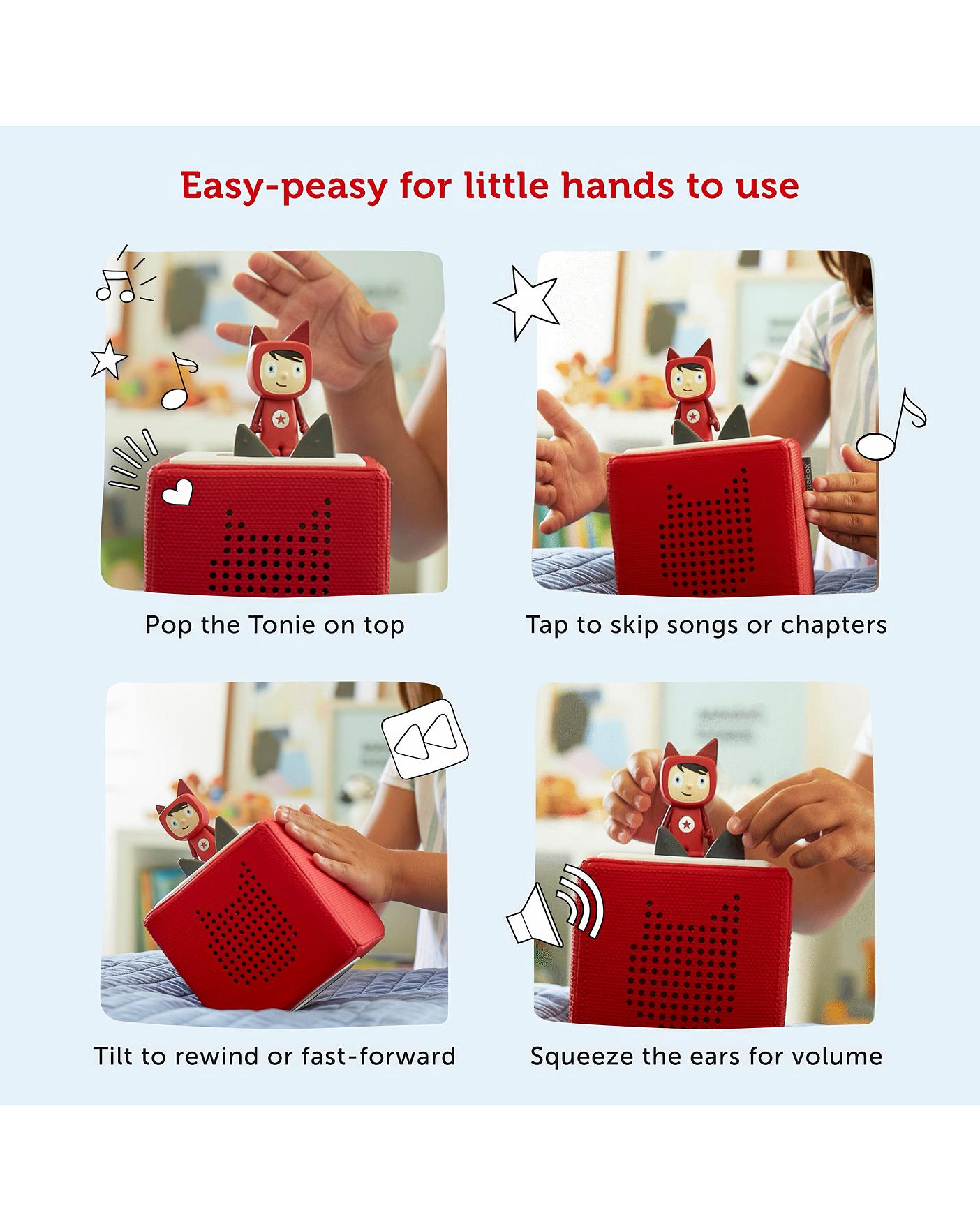 Easy-peasy for little hands to use

Pop the Tonie on top

Tap to skip songs or chapters

Tilt to rewind or fast-forward

Squeeze the ears for volume