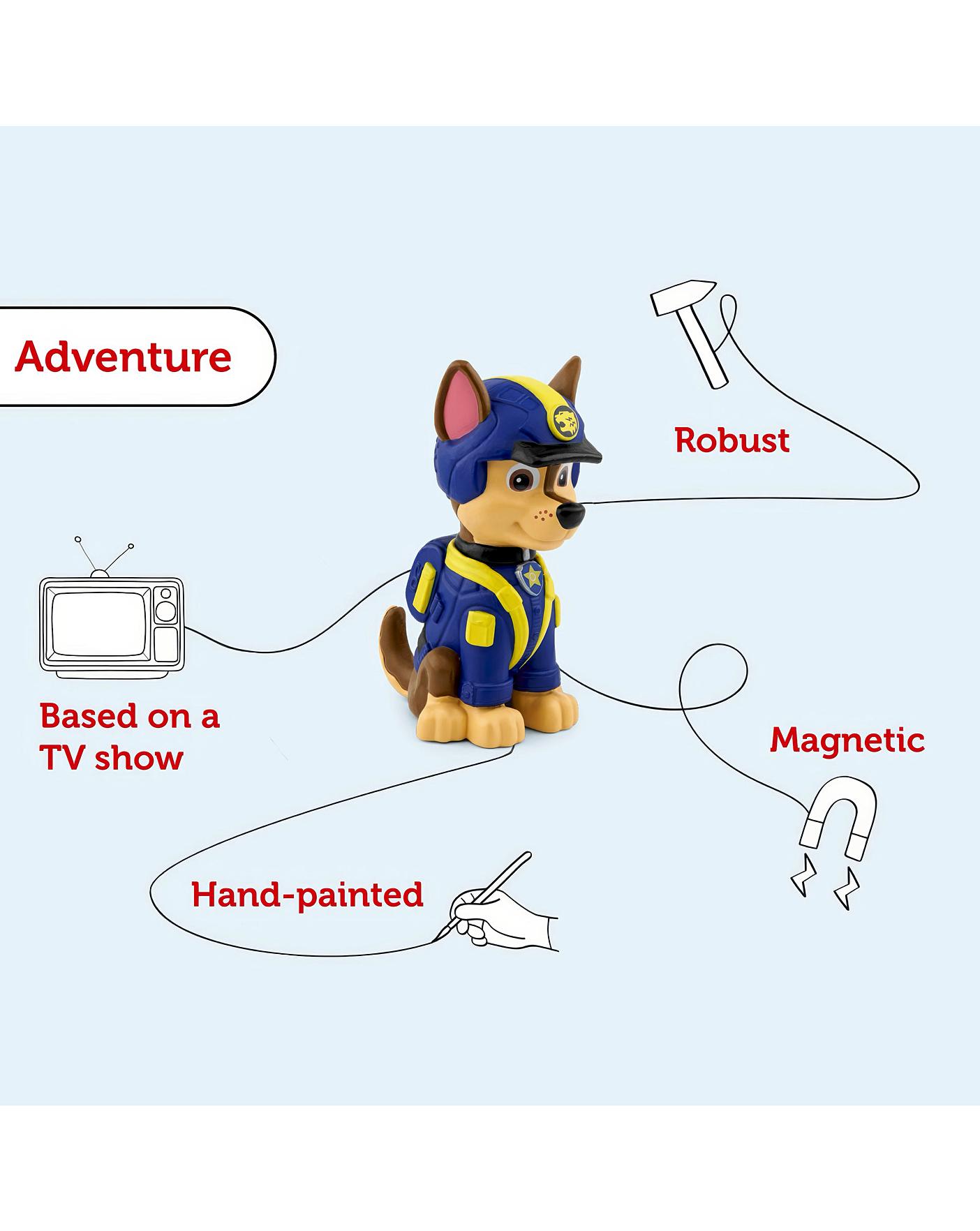 Adventure

Robust

Based on a TV show

Magnetic

Hand-painted